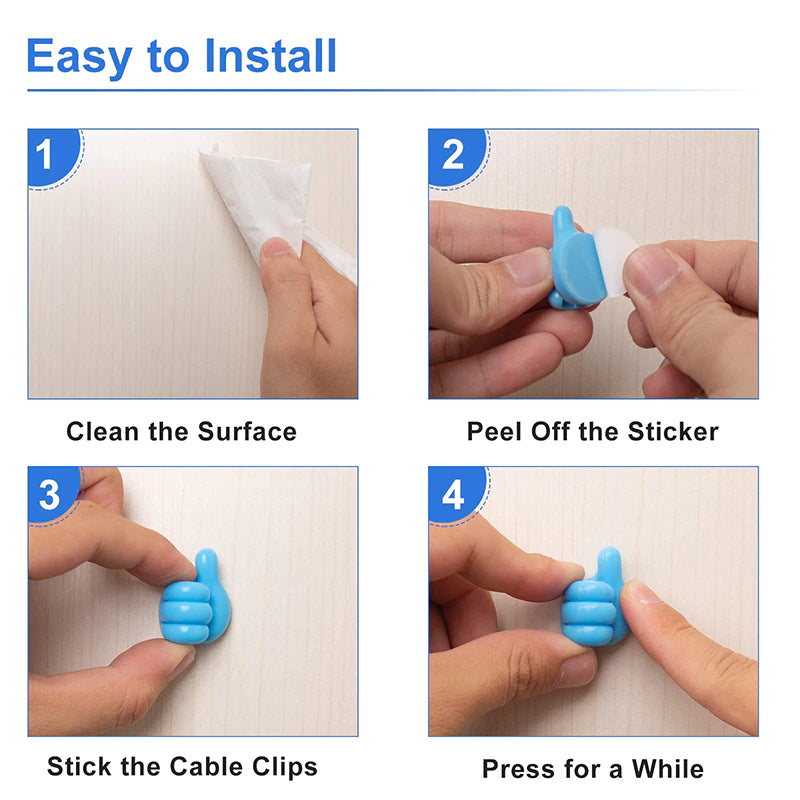 Easy to Install

1

Clean the Surface

2

Peel Off the Sticker

3

Stick the Cable Clips

4

Press for a While